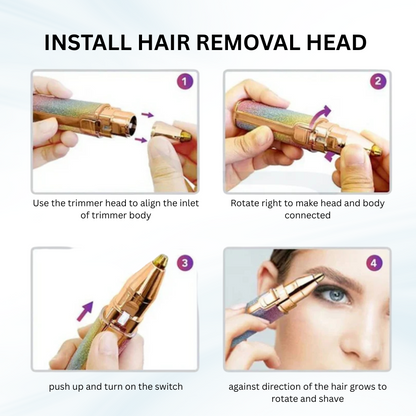 INSTALL HAIR REMOVAL HEAD

1

Use the trimmer head to align the inlet of trimmer body

2

Rotate right to make head and body connected

3

push up and turn on the switch

4

against direction of the hair grows to rotate and shave